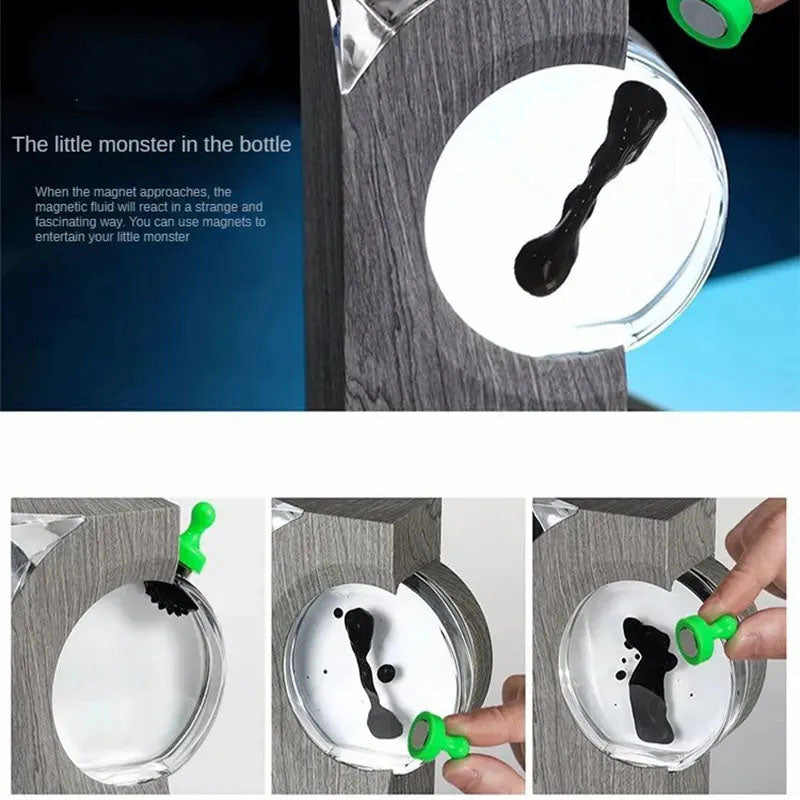 The little monster in the bottle

When the magnet approaches, the magnetic fluid will react in a strange and fascinating way. You can use magnets to entertain your little monster