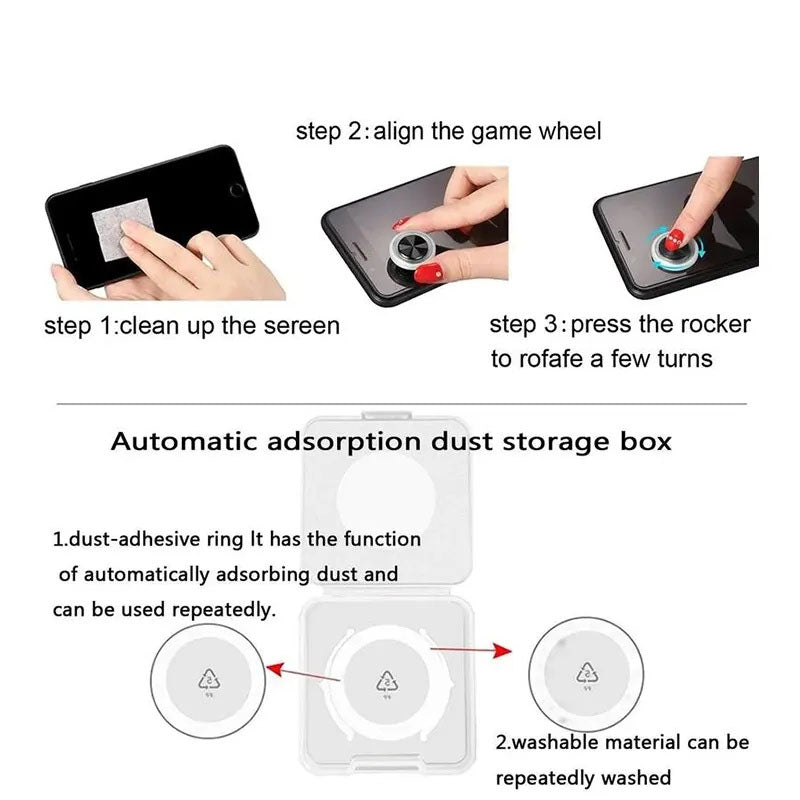 step 2: align the game wheel

step 1:clean up the sereen

step 3: press the rocker to rofafe a few turns

Automatic adsorption dust storage box

1.dust-adhesive ring It has the function of automatically adsorbing dust and can be used repeatedly.

2.washable material can be repeatedly washed