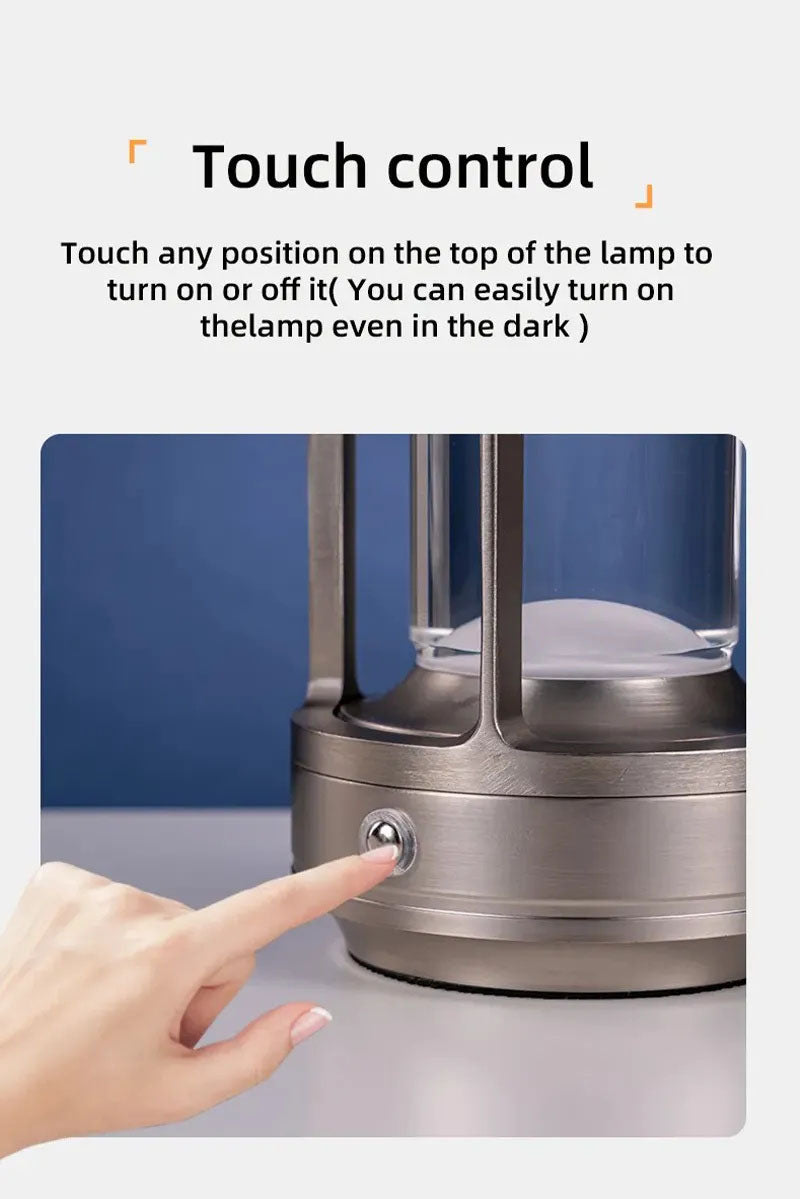 Touch control

Touch any position on the top of the lamp to turn on or off it( You can easily turn on thelamp even in the dark )